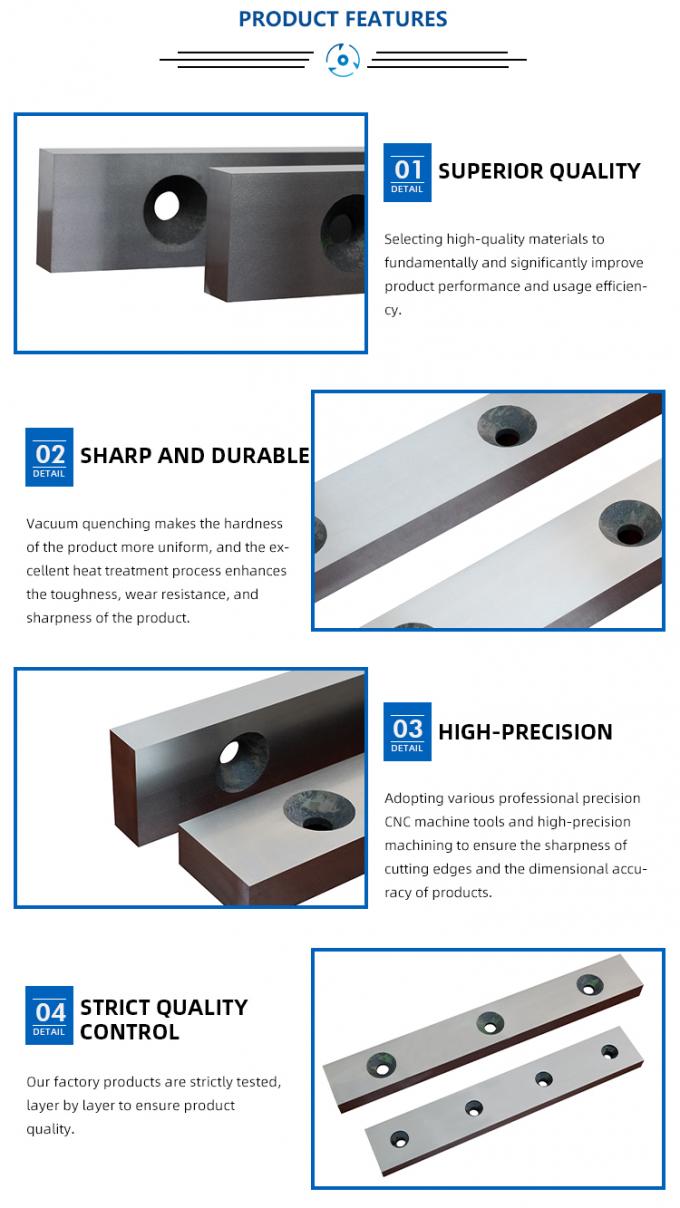 PRODUCT FEATURES

01 DETAIL SUPERIOR QUALITY

Selecting high-quality materials to fundamentally and significantly improve product performance and usage efficiency.

02 DETAIL SHARP AND DURABLE

Vacuum quenching makes the hardness of the product more uniform, and the excellent heat treatment process enhances the toughness, wear resistance, and sharpness of the product.

03 DETAIL HIGH-PRECISION

Adopting various professional precision CNC machine tools and high-precision machining to ensure the sharpness of cutting edges and the dimensional accuracy of products.

04 DETAIL STRICT QUALITY CONTROL

Our factory products are strictly tested, layer by layer to ensure product quality.